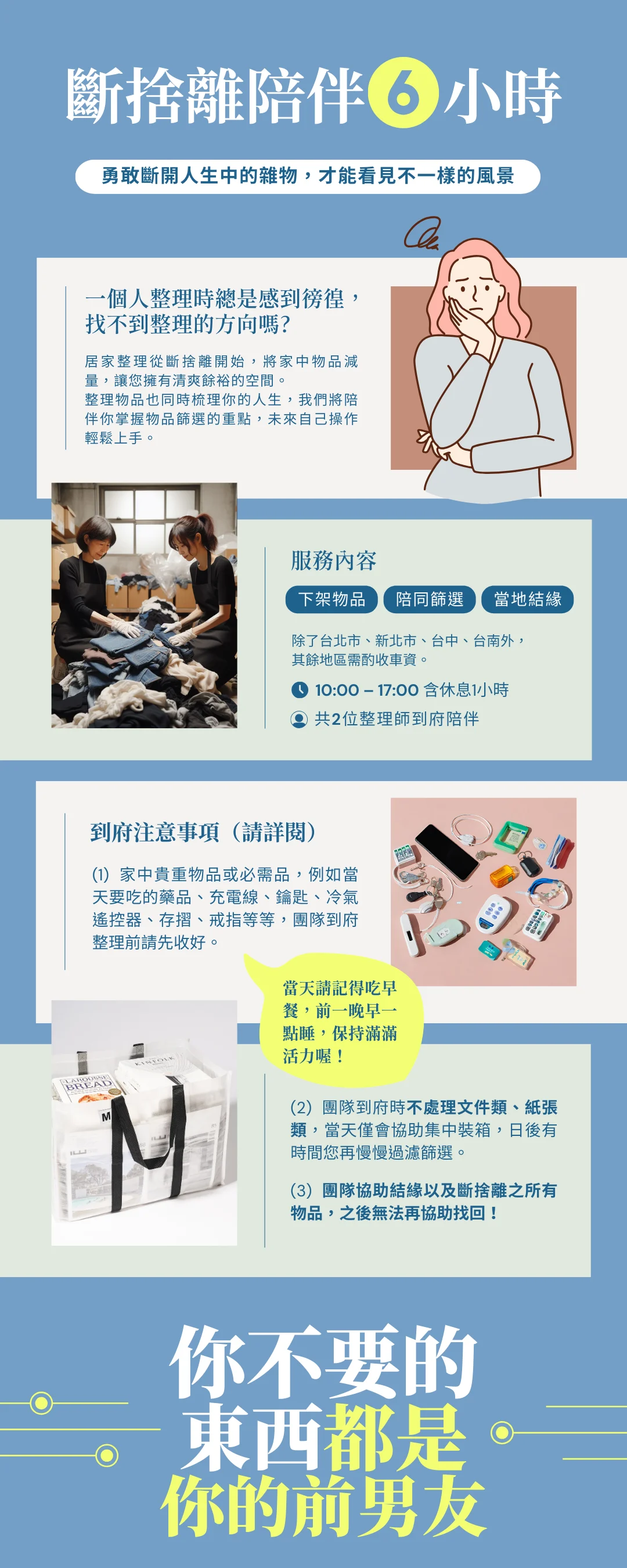 斷捨離陪伴6小時

勇敢斷開人生中的雜物，才能看見不一樣的風景

一個人整理時總是感到徬徨，找不到整理的方向嗎?

居家整理從斷捨離開始，將家中物品減量，讓您擁有清爽餘裕的空間。
整理物品也同時梳理你的人生，我們將陪伴你掌握物品篩選的重點，未來自己操作輕鬆上手。

服務內容

下架物品 陪同篩選 當地結緣

除了台北市、新北市、台中、台南外，其餘地區需酌收車資。

10:00 – 17:00 含休息1小時

共2位整理師到府陪伴

到府注意事項（請詳閱）

(1) 家中貴重物品或必需品，例如當天要吃的藥品、充電線、鑰匙、冷氣遙控器、存摺、戒指等等，團隊到府整理前請先收好。

當天請記得吃早餐，前一晚早一點睡，保持滿滿活力喔！

LAROUSSE BREAD

KINFOLK

(2) 團隊到府時不處理文件類、紙張類，當天僅會協助集中裝箱，日後有時間您再慢慢過濾篩選。

(3) 團隊協助結緣以及斷捨離之所有物品，之後無法再協助找回！

你不要的東西都是你的前男友